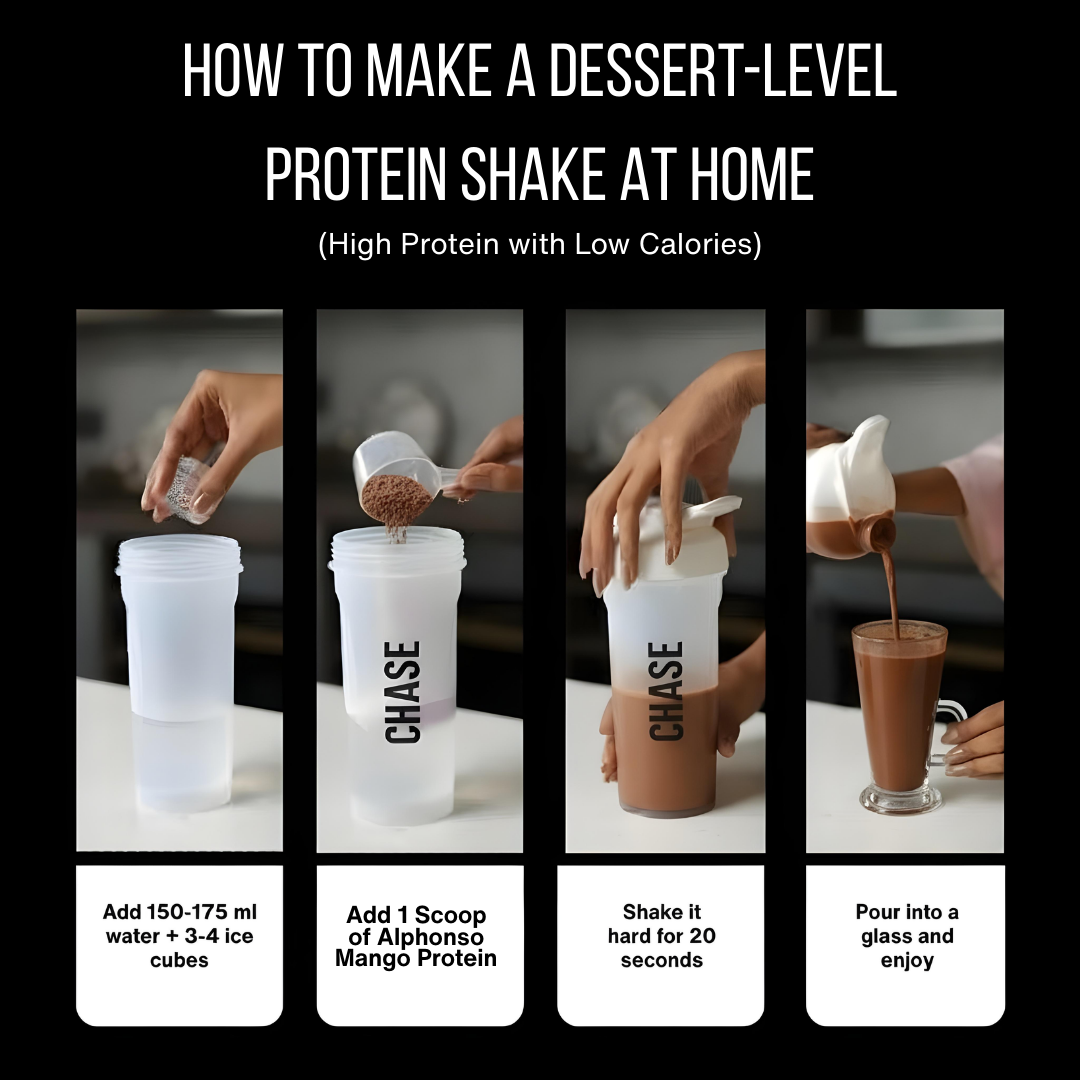 HOW TO MAKE A DESSERT-LEVEL PROTEIN SHAKE AT HOME

(High Protein with Low Calories)

CHASE

CHASE

Add 150-175 ml water + 3-4 ice cubes

Add 1 Scoop of Alphonso Mango Protein

Shake it hard for 20 seconds

Pour into a glass and enjoy